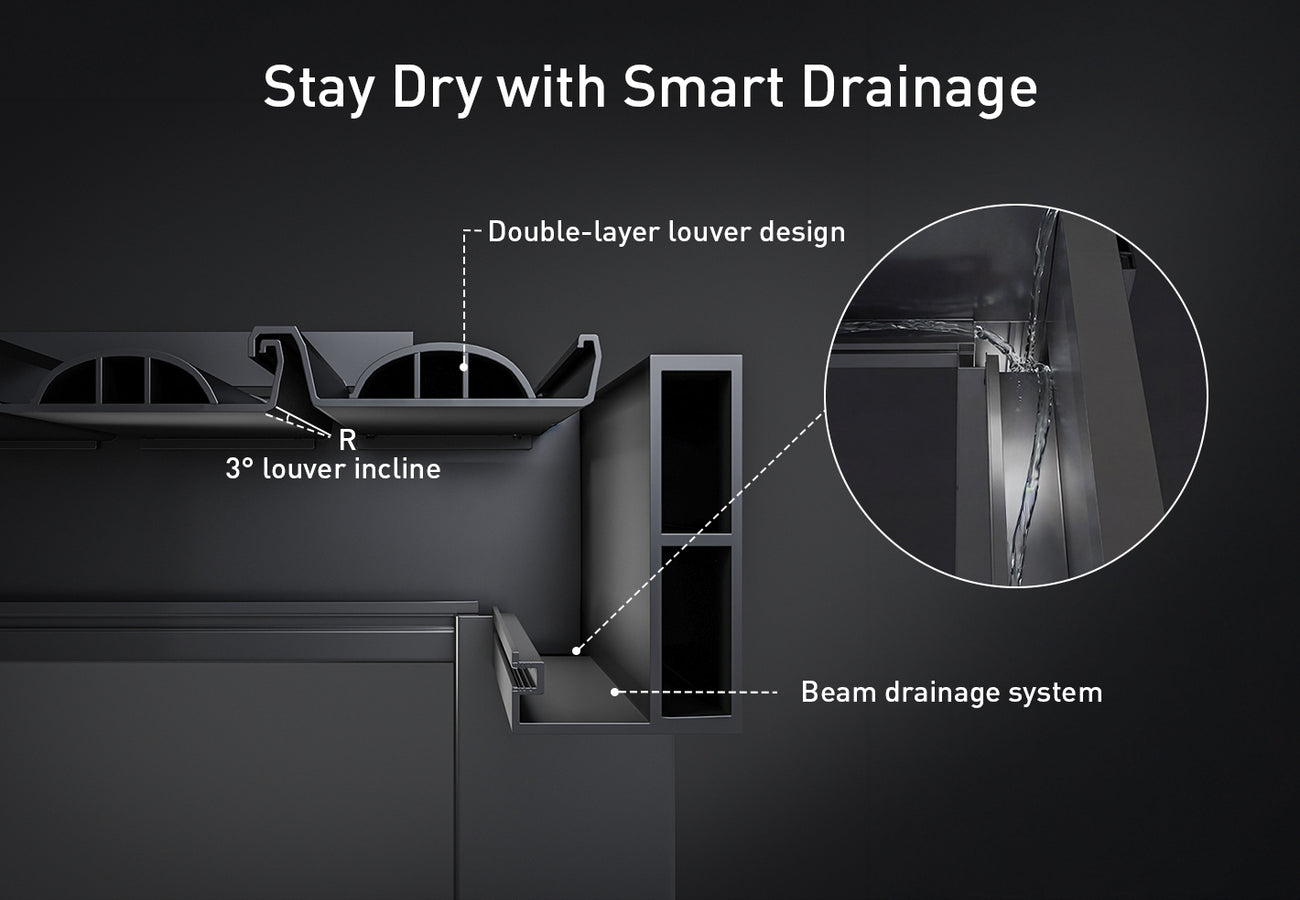 Stay Dry with Smart Drainage

Double-layer louver design

R
3° louver incline

Beam drainage system